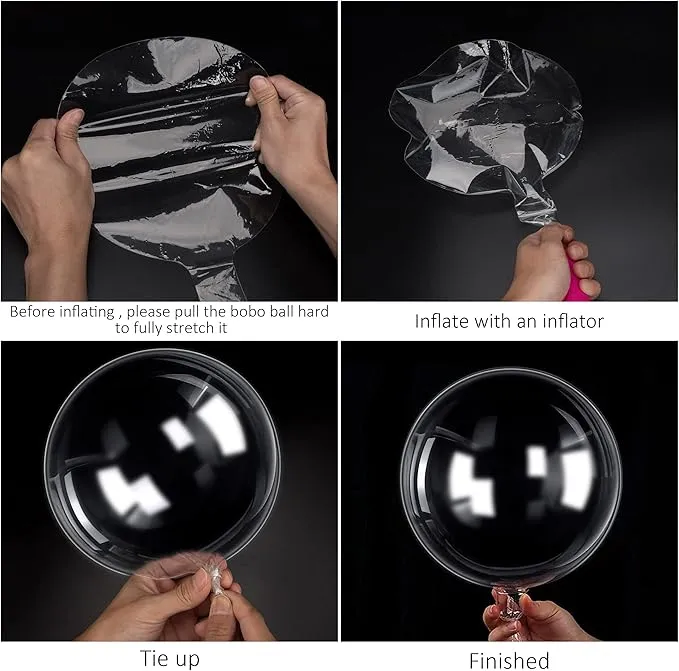 Before inflating , please pull the bobo ball hard to fully stretch it

Inflate with an inflator

Tie up

Finished